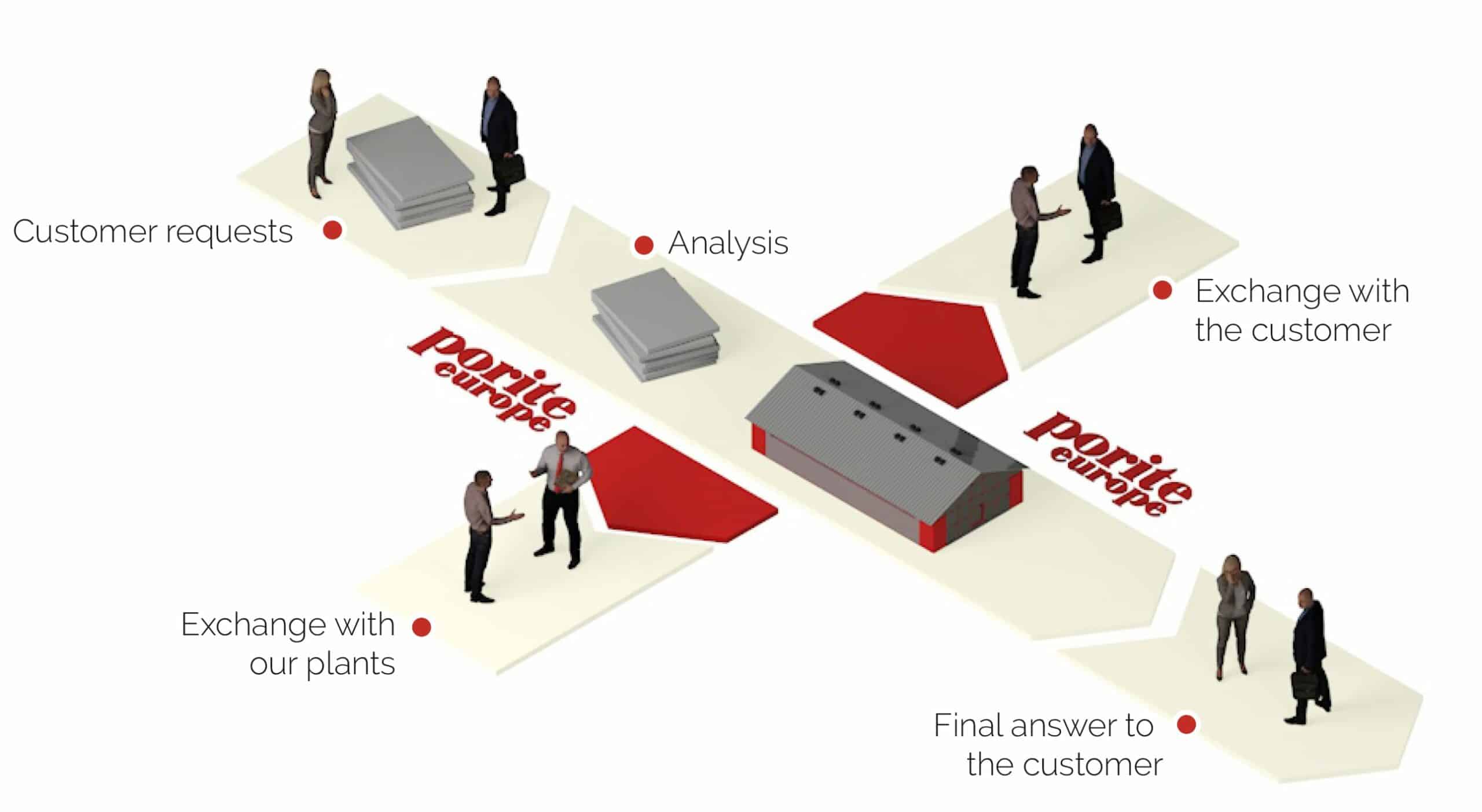 Customer requests

Analysis

Exchange with the customer

porite europe

porite europe

Exchange with our plants

Final answer to the customer